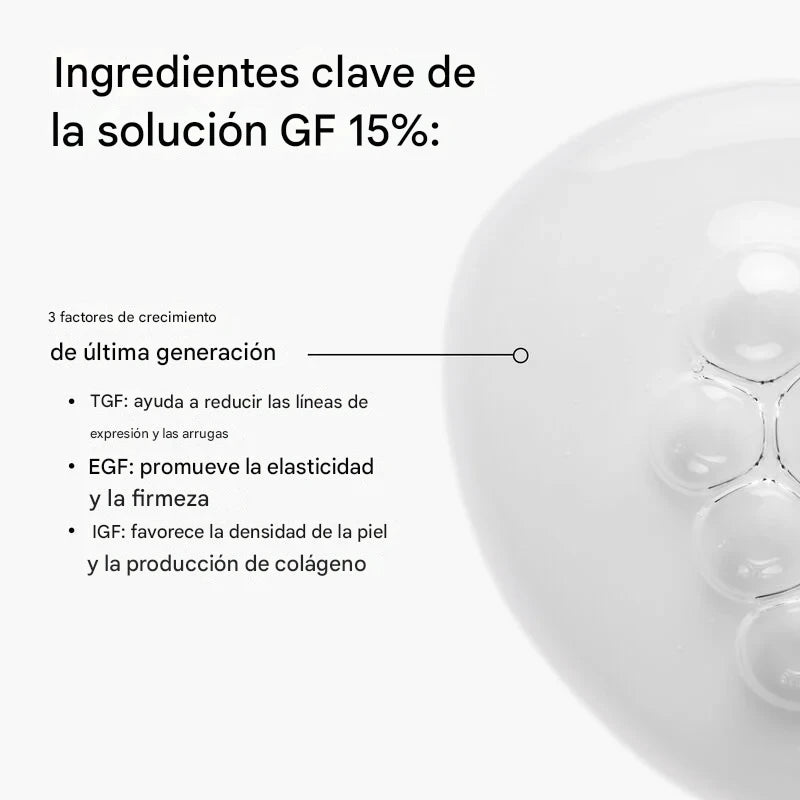 Ingredientes clave de la solución GF 15%:

3 factores de crecimiento

de última generación

• TGF: ayuda a reducir las líneas de expresión y las arrugas

• EGF: promueve la elasticidad y la firmeza

• IGF: favorece la densidad de la piel y la producción de colágeno